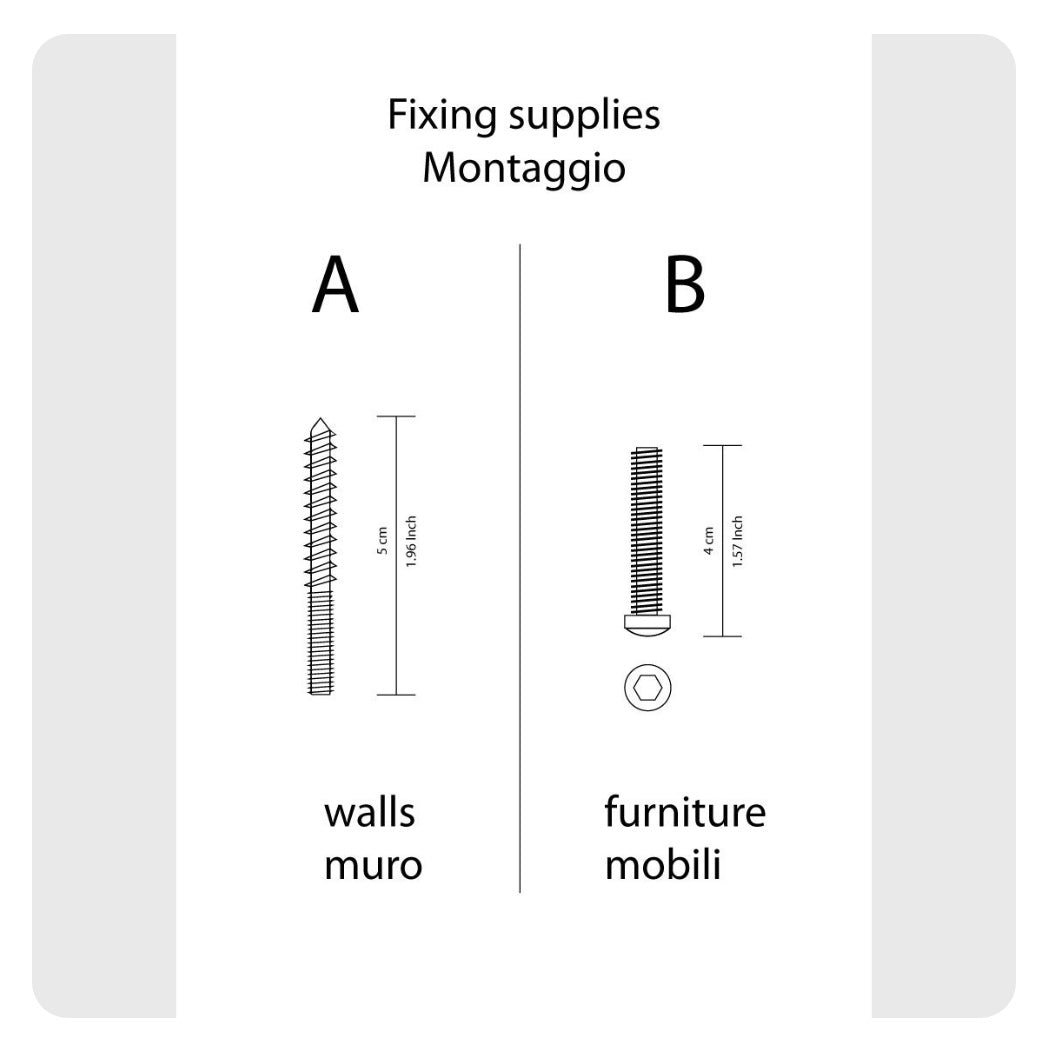 Fixing supplies
Montaggio

A

5 cm
1.96 Inch

walls
muro

B

4 cm
1.57 Inch

furniture
mobili